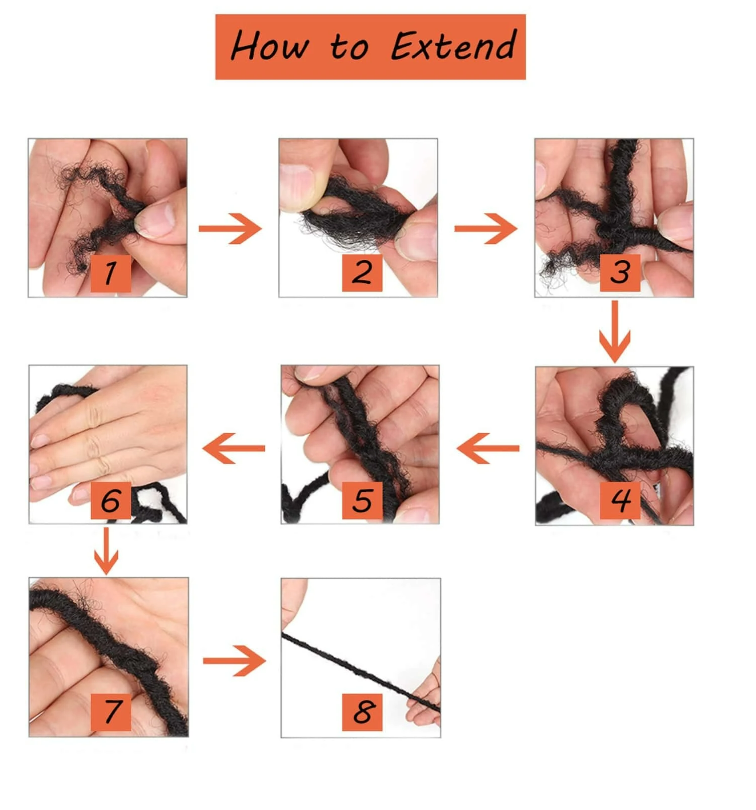 How to Extend

1

2

3

4

5

6

7

8